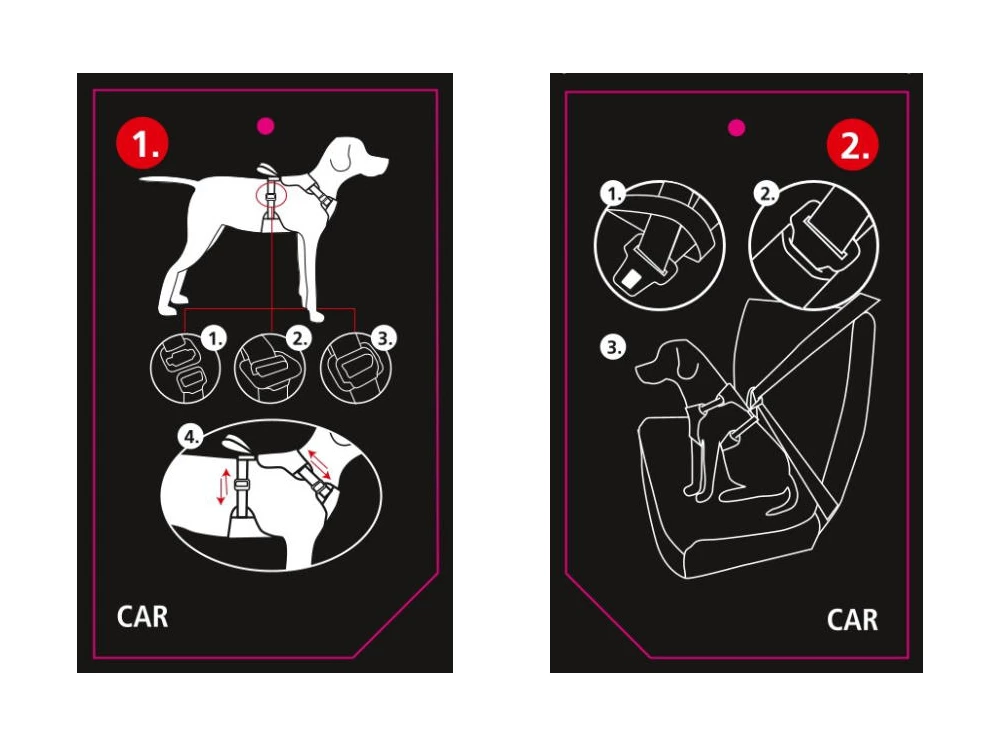 1.

1.
2.
3.
4.

CAR

2.

1.
2.
3.

CAR